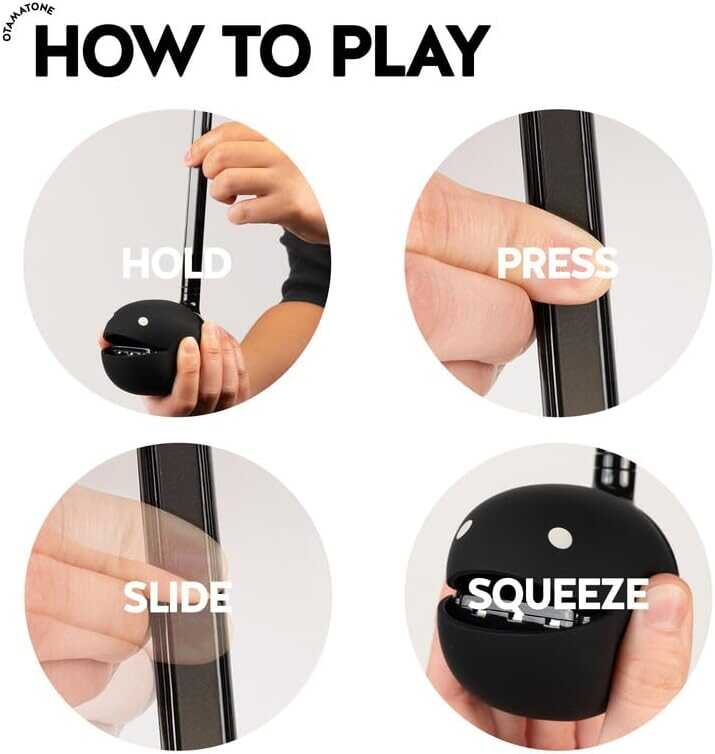 OTAMATONE

HOW TO PLAY

HOLD

PRESS

SLIDE

SQUEEZE