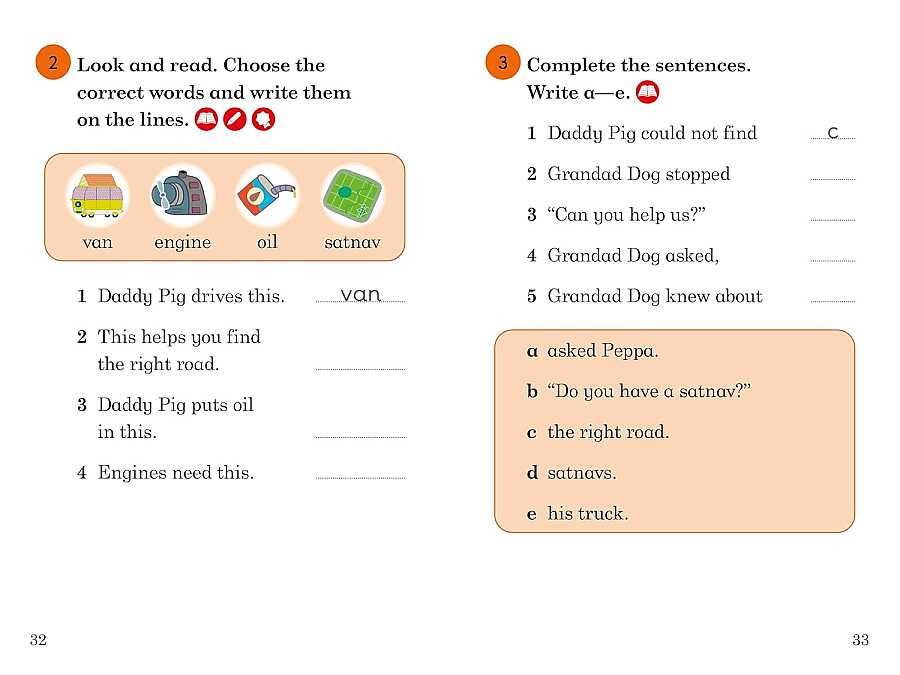 2 Look and read. Choose the correct words and write them on the lines.

van engine oil satnav

1 Daddy Pig drives this. van

2 This helps you find the right road.

3 Daddy Pig puts oil in this.

4 Engines need this.

32

3 Complete the sentences. Write a—e.

1 Daddy Pig could not find c

2 Grandad Dog stopped

3 “Can you help us?”

4 Grandad Dog asked,

5 Grandad Dog knew about

a asked Peppa.

b “Do you have a satnav?”

c the right road.

d satnavs.

e his truck.

33