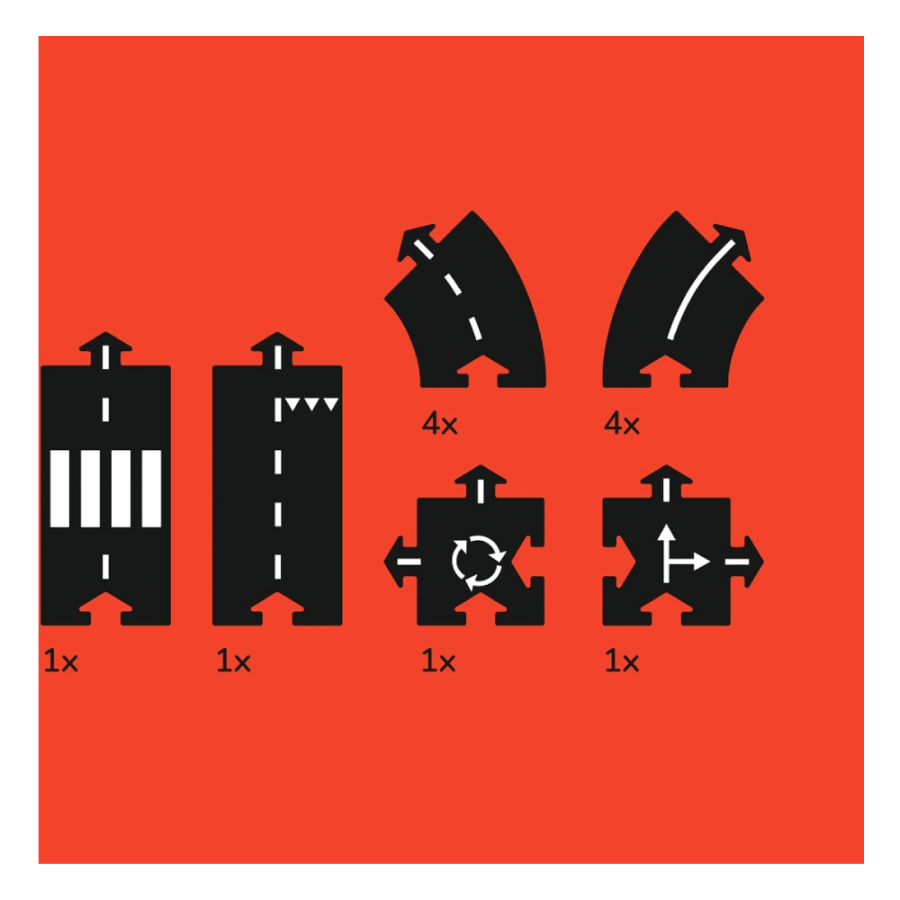 4x

4x

1x

1x

1x

1x