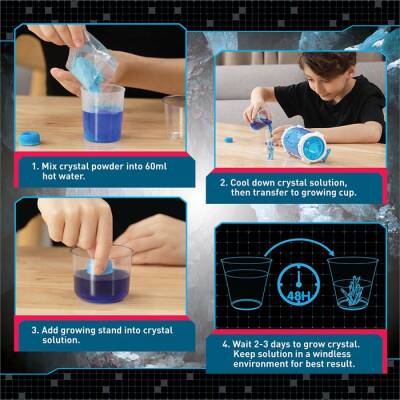 1. Mix crystal powder into 60ml hot water.

2. Cool down crystal solution, then transfer to growing cup.

3. Add growing stand into crystal solution.

48H

4. Wait 2-3 days to grow crystal. Keep solution in a windless environment for best result.