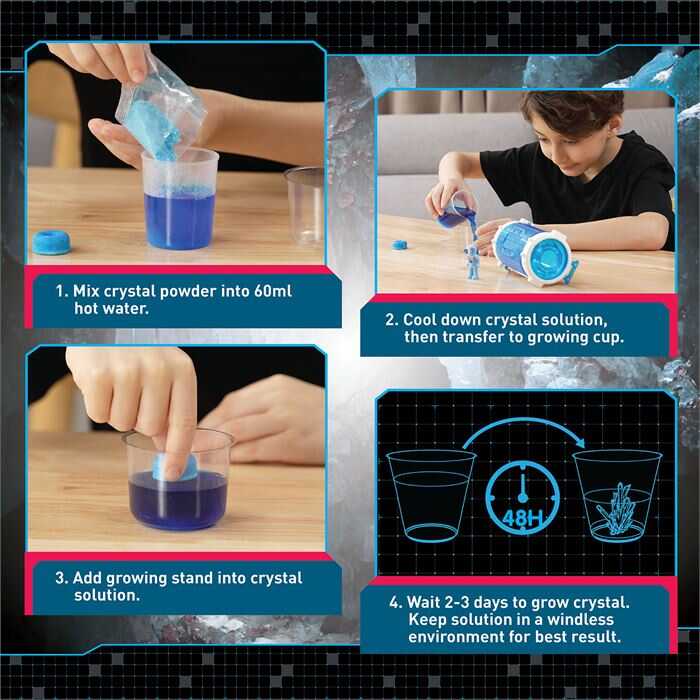 1. Mix crystal powder into 60ml hot water.

2. Cool down crystal solution, then transfer to growing cup.

3. Add growing stand into crystal solution.

48H

4. Wait 2-3 days to grow crystal. Keep solution in a windless environment for best result.