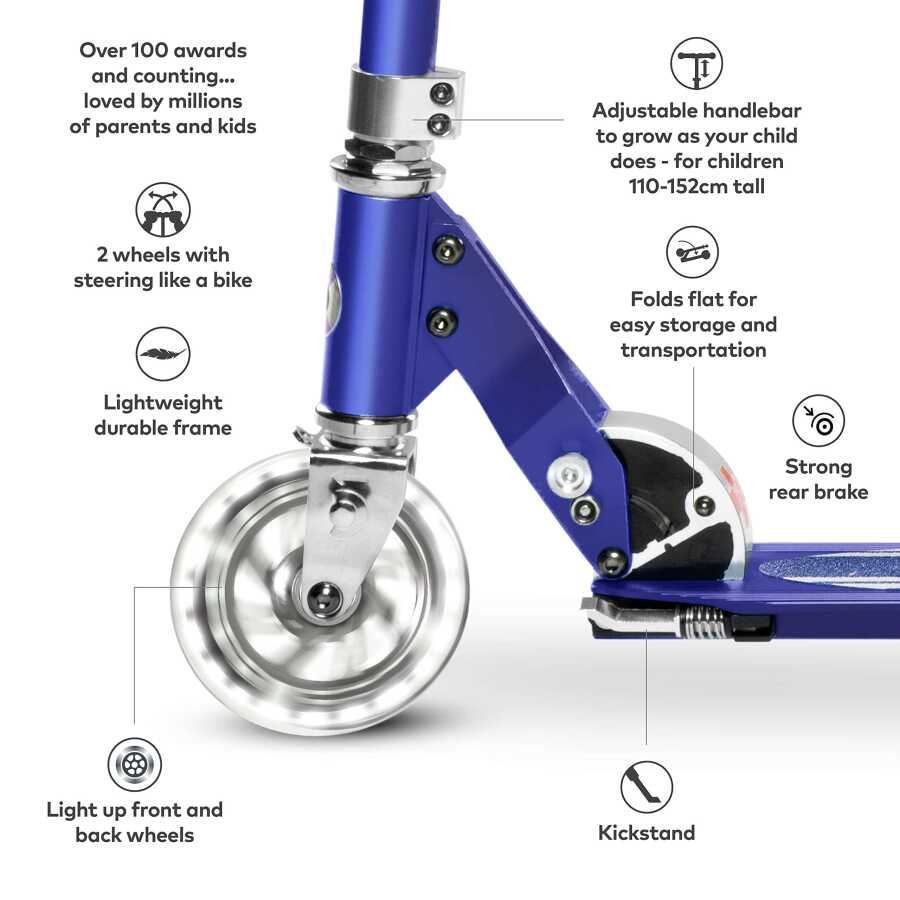 Over 100 awards and counting... loved by millions of parents and kids

2 wheels with steering like a bike

Lightweight durable frame

Light up front and back wheels

Adjustable handlebar to grow as your child does - for children 110-152cm tall

Folds flat for easy storage and transportation

Strong rear brake

Kickstand