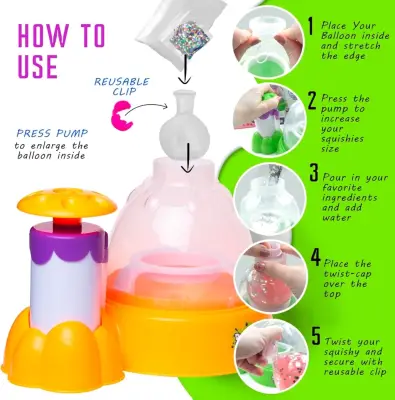 HOW TO USE

REUSABLE CLIP

PRESS PUMP to enlarge the balloon inside

1 Place Your Balloon inside and stretch the edge

2 Press the pump to increase your squishies size

3 Pour in your favorite ingredients and add water

4 Place the twist-cap over the top

5 Twist your squishy and secure with reusable clip