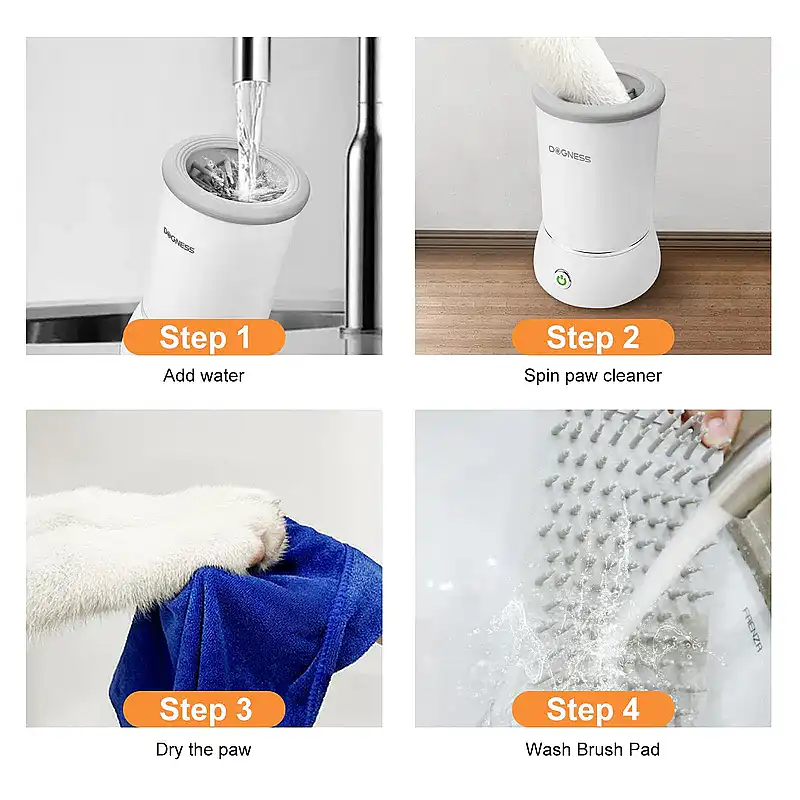 DOGNESS

Step 1

Add water

DOGNESS

Step 2

Spin paw cleaner

Step 3

Dry the paw

FRENZA

Step 4

Wash Brush Pad