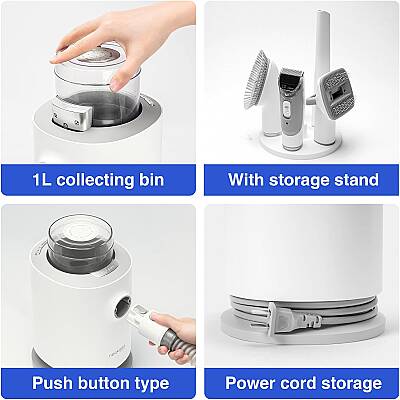 1L collecting bin

With storage stand

Push button type

Power cord storage