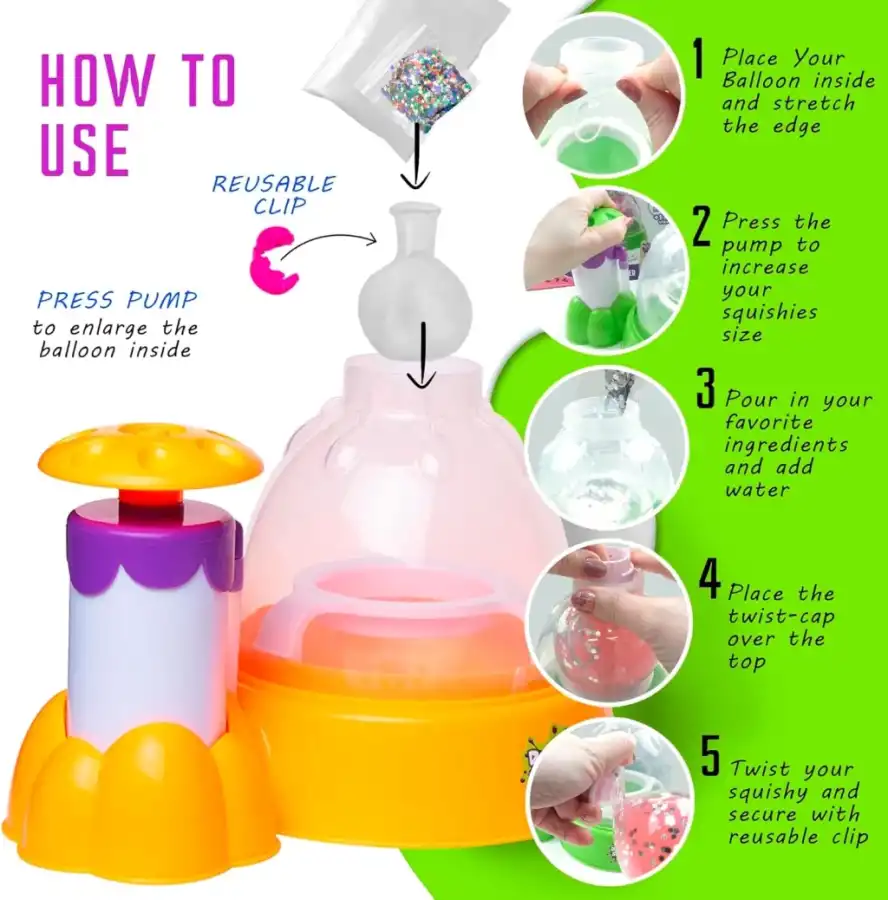 HOW TO USE

REUSABLE CLIP

PRESS PUMP to enlarge the balloon inside

1 Place Your Balloon inside and stretch the edge

2 Press the pump to increase your squishies size

3 Pour in your favorite ingredients and add water

4 Place the twist-cap over the top

5 Twist your squishy and secure with reusable clip