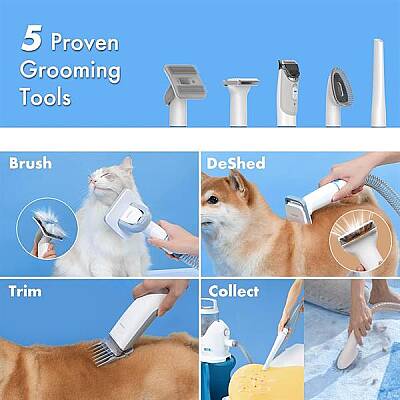 5 Proven Grooming Tools

Brush

DeShed

Trim

Collect